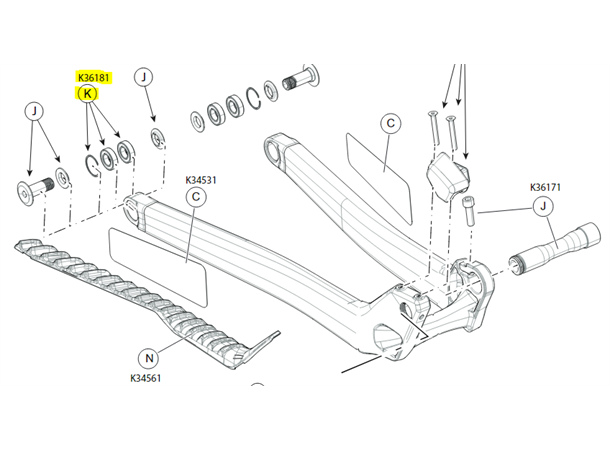 K36181
K
J
J
K34531
C
C
K36171
J
N
K34561